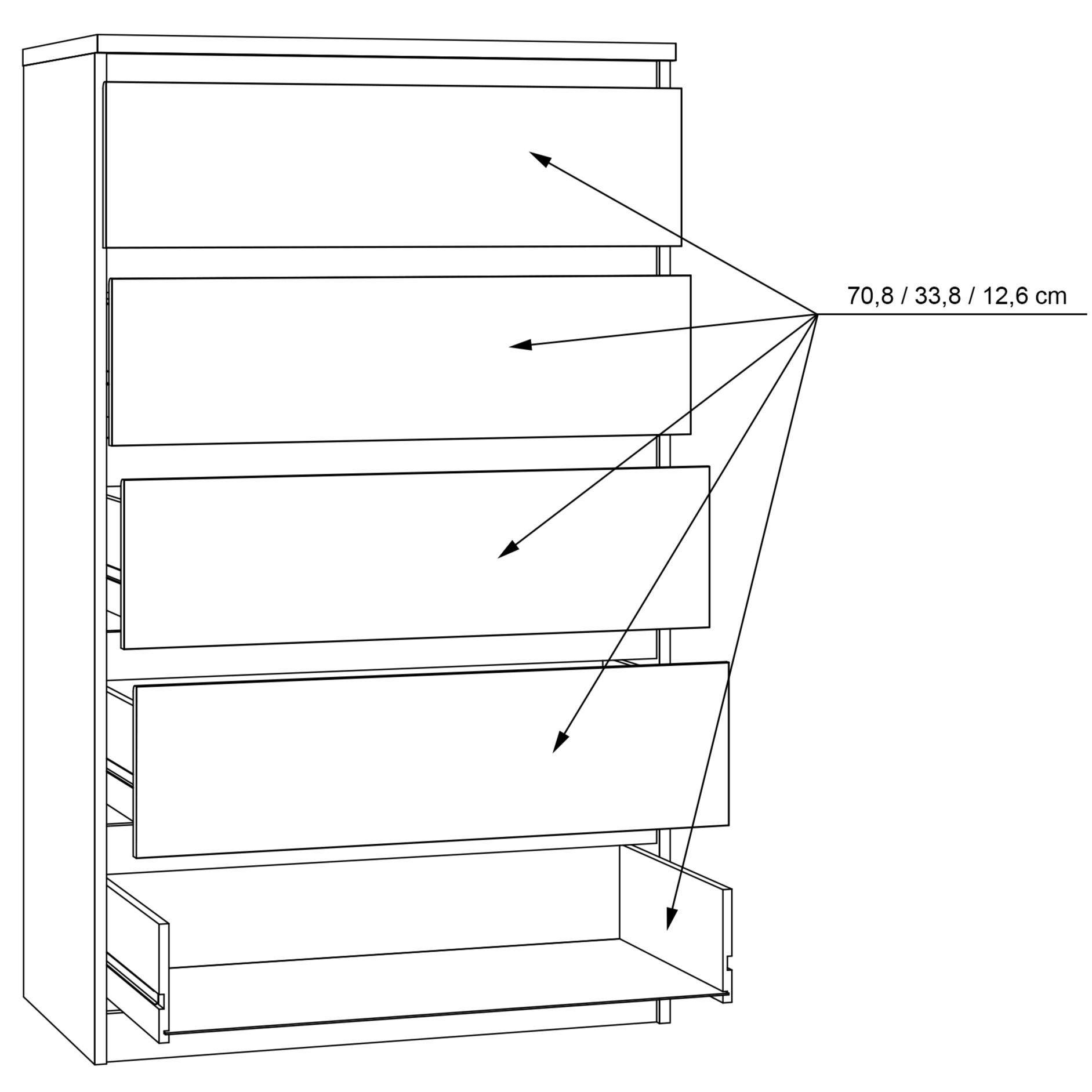 70,8 / 33,8 / 12,6 cm