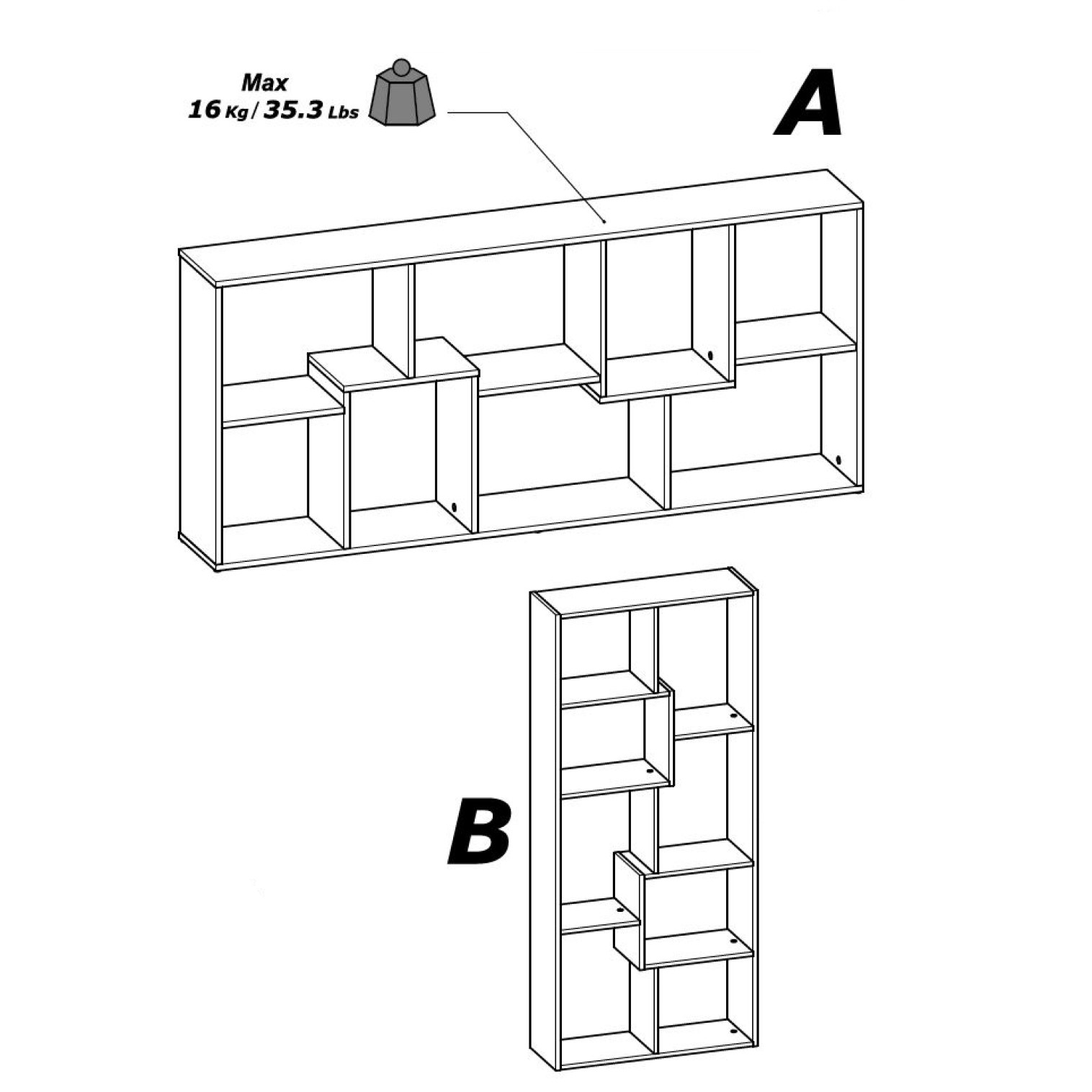 Max
16 Kg / 35.3 Lbs

A

B